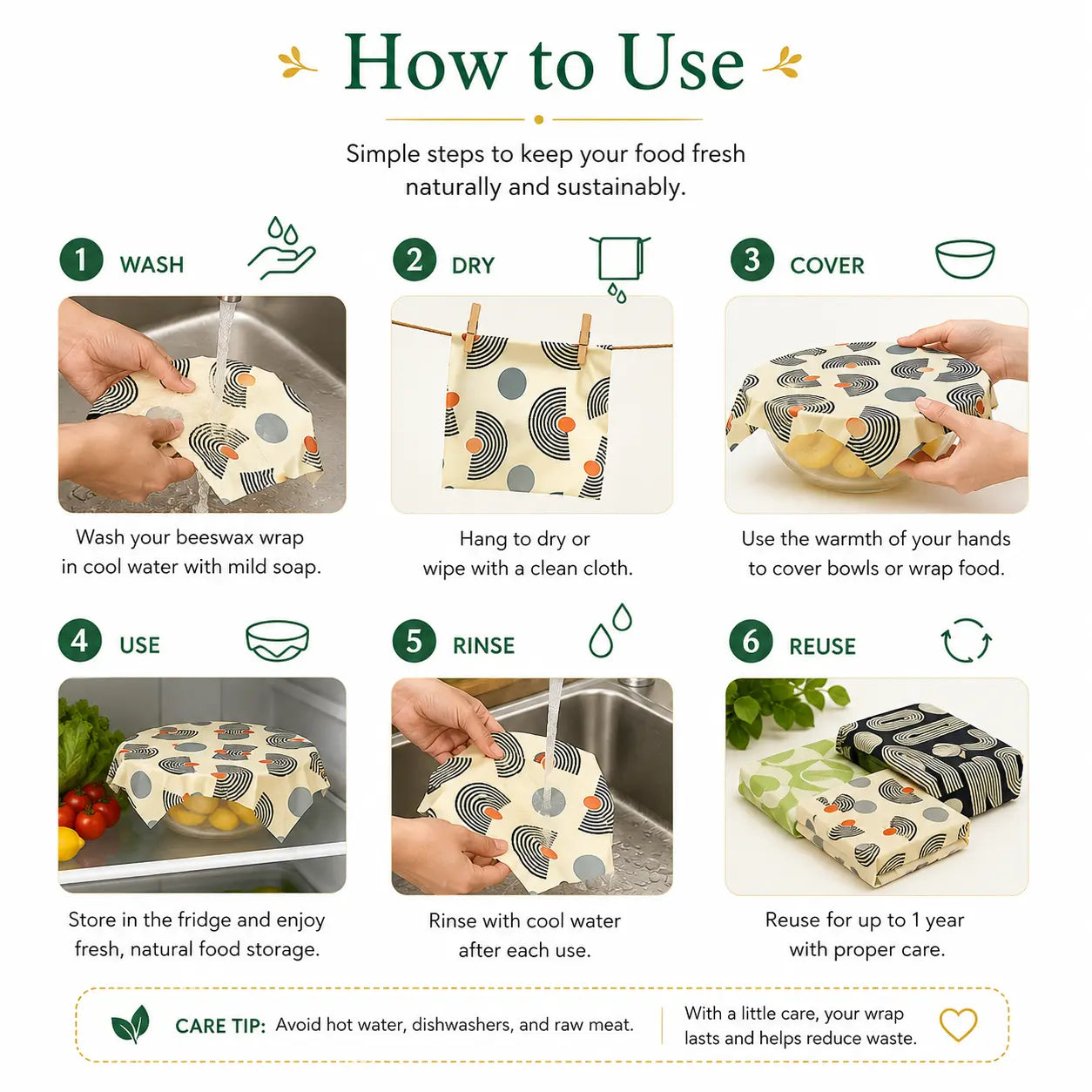 How to Use

Simple steps to keep your food fresh naturally and sustainably.

1 WASH

Wash your beeswax wrap in cool water with mild soap.

2 DRY

Hang to dry or wipe with a clean cloth.

3 COVER

Use the warmth of your hands to cover bowls or wrap food.

4 USE

Store in the fridge and enjoy fresh, natural food storage.

5 RINSE

Rinse with cool water after each use.

6 REUSE

Reuse for up to 1 year with proper care.

CARE TIP: Avoid hot water, dishwashers, and raw meat.

With a little care, your wrap lasts and helps reduce waste.